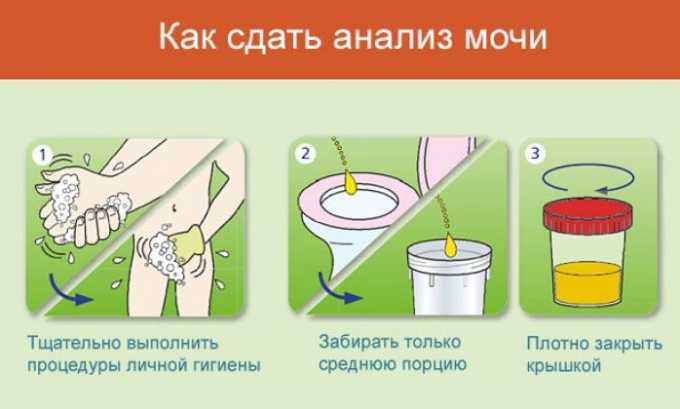 Как сдать анализ мочи

1

Тщательно выполнить процедуры личной гигиены

2

Забирать только среднюю порцию

3

Плотно закрыть крышкой